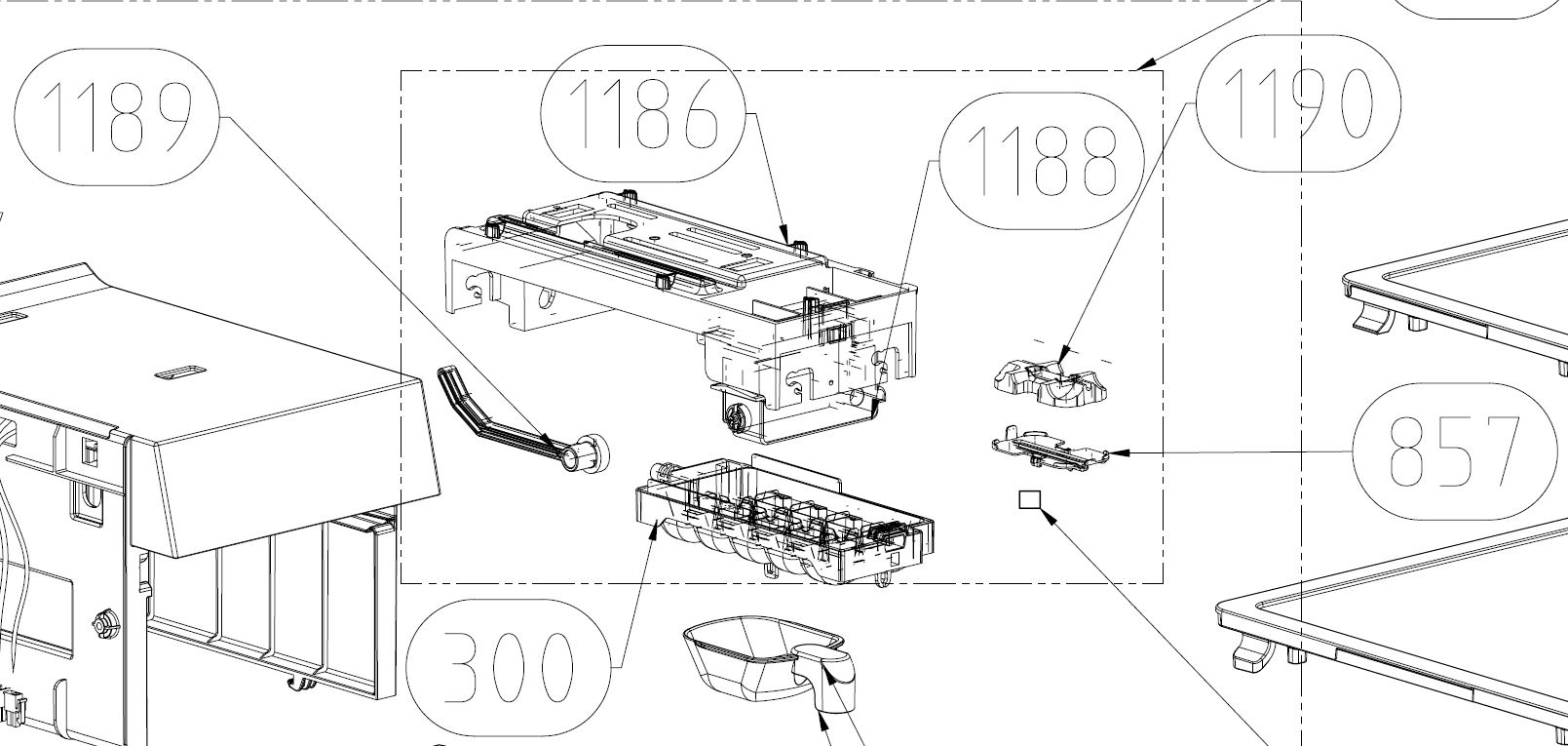 1189

1186

1188

1190

857

300